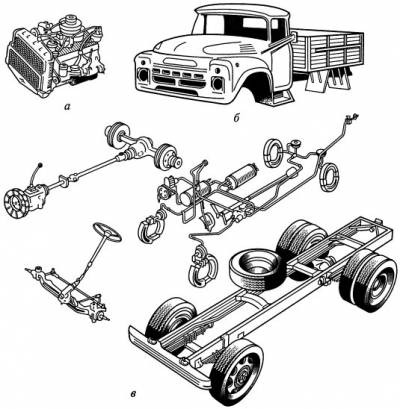 а

б

в